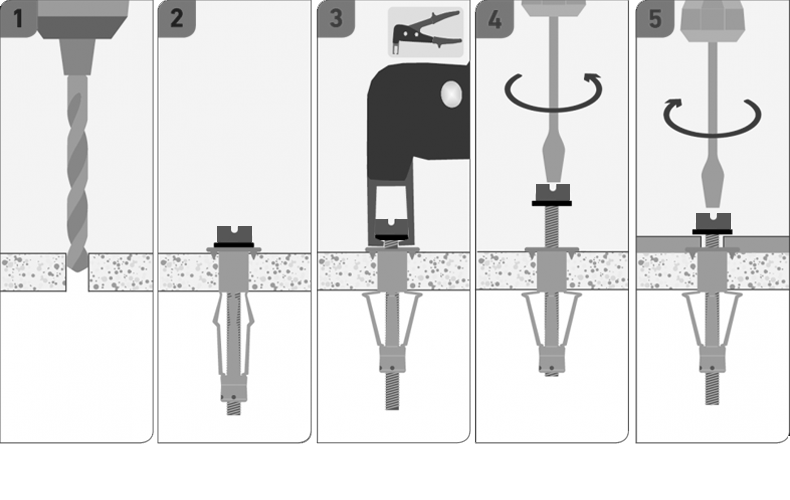 1

2

3

4

5