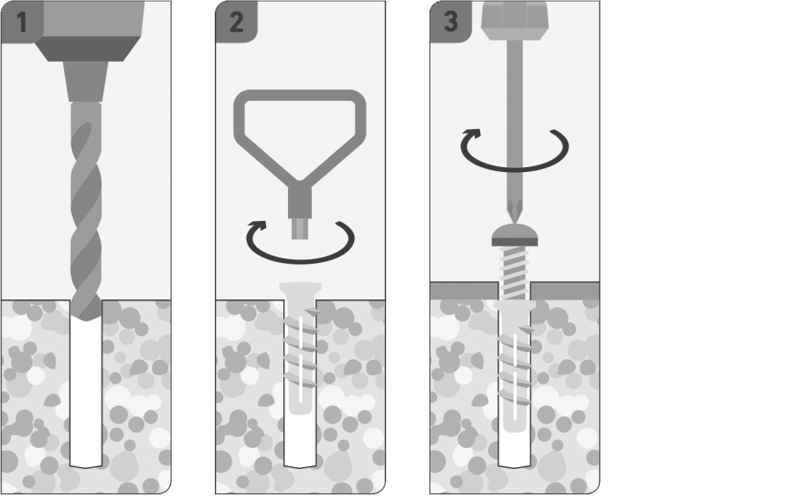 1

2

3