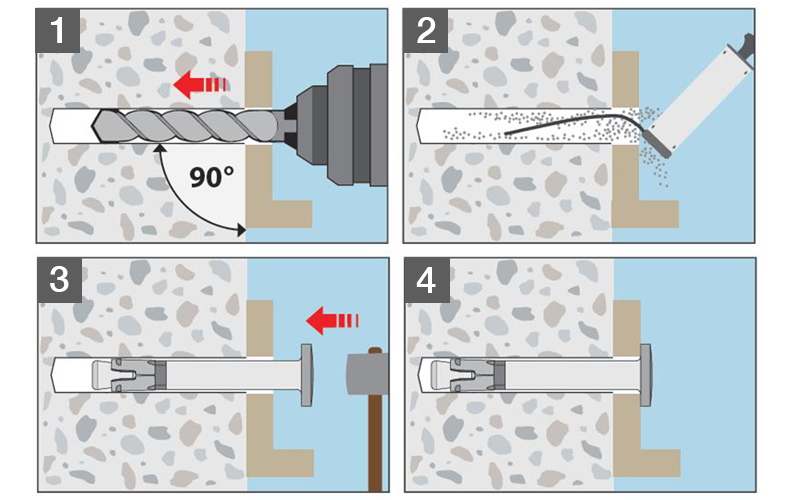 1

90°

2

3

4