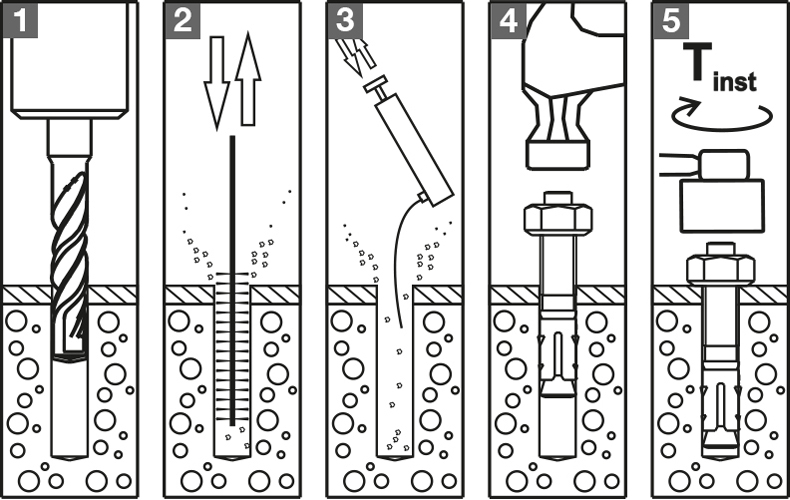 1

2

3

4

5

$T_{inst}$